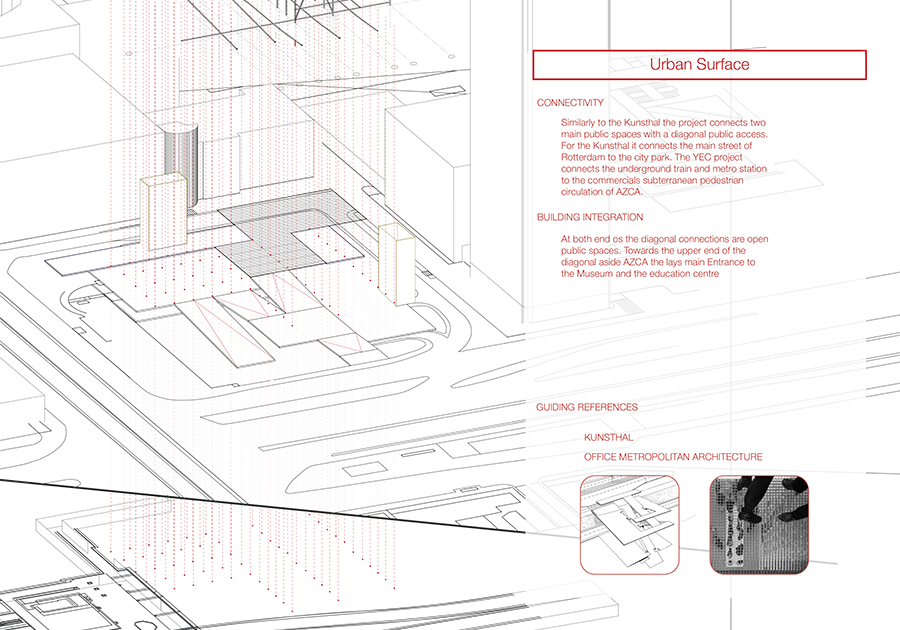 Urban Surface

CONNECTIVITY

Similarly to the Kunsthal the project connects two main public spaces with a diagonal public access. For the Kunsthal it connects the main street of Rotterdam to the city park. The YEC project connects the underground train and metro station to the commercials subterranean pedestrian circulation of AZCA.

BUILDING INTEGRATION

At both end os the diagonal connections are open public spaces. Towards the upper end of the diagonal aside AZCA the lays main Entrance to the Museum and the education centre

GUIDING REFERENCES

KUNSTHAL

OFFICE METROPOLITAN ARCHITECTURE